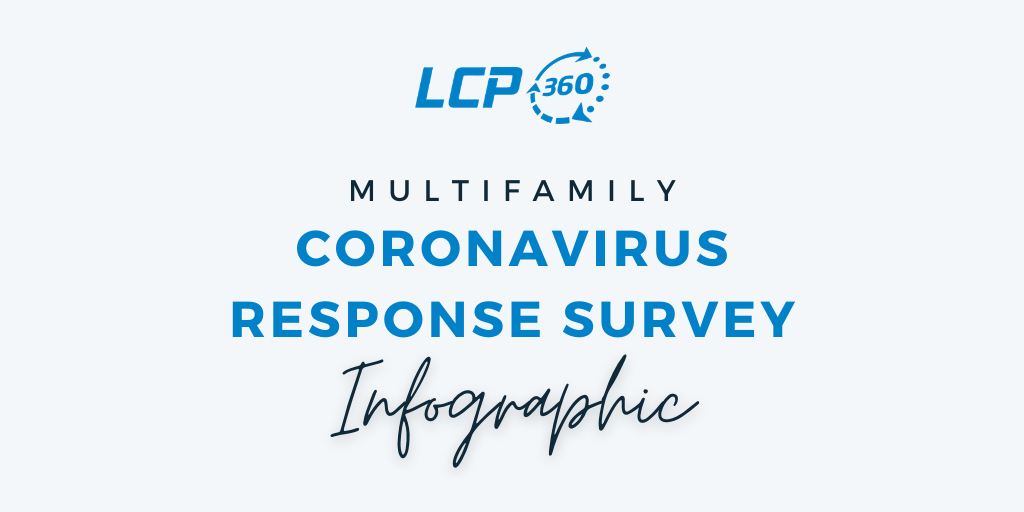 LCP 360

MULTIFAMILY
CORONAVIRUS
RESPONSE SURVEY
Infographic